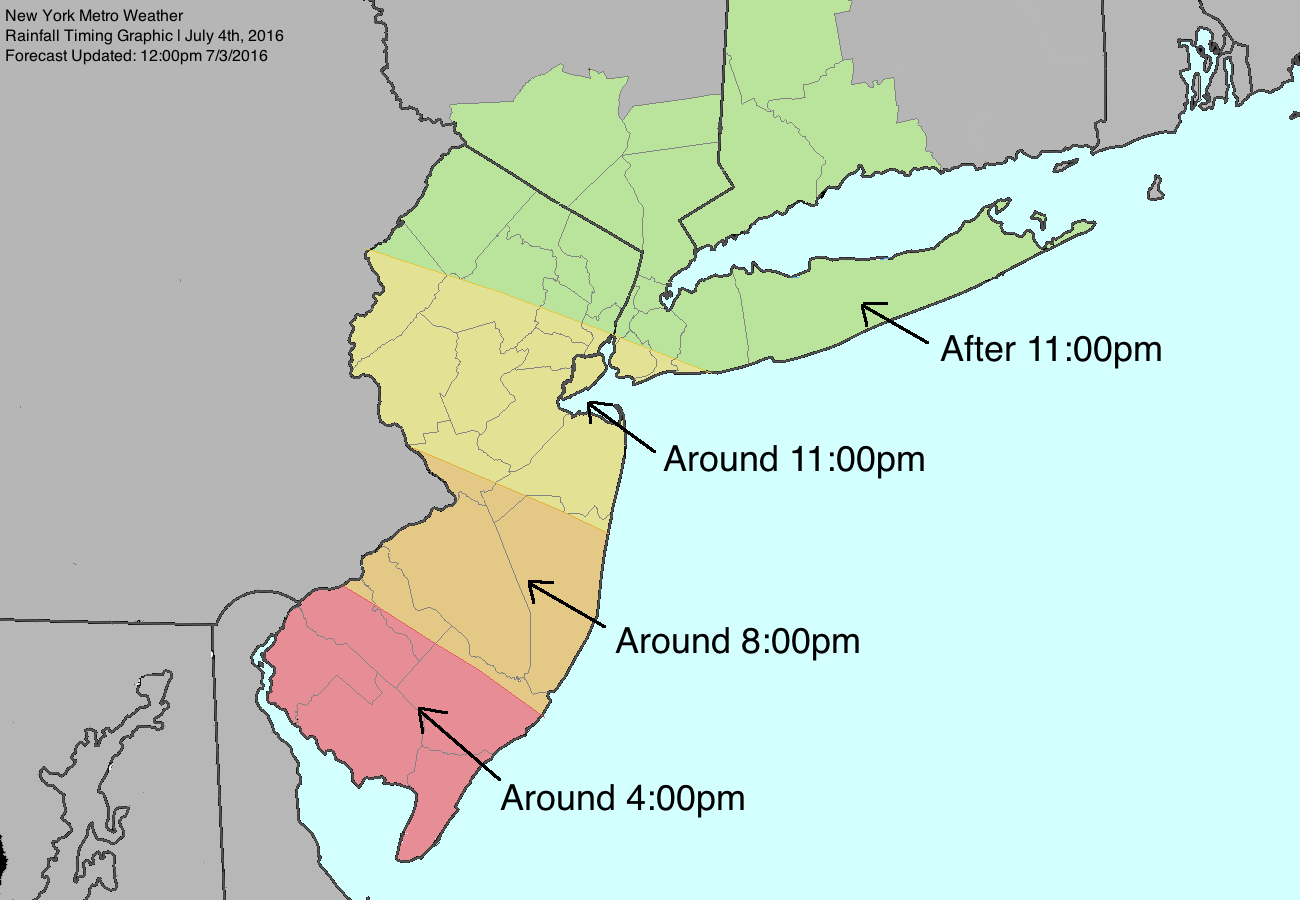 New York Metro Weather
Rainfall Timing Graphic | July 4th, 2016
Forecast Updated: 12:00pm 7/3/2016

After 11:00pm

Around 11:00pm

Around 8:00pm

Around 4:00pm